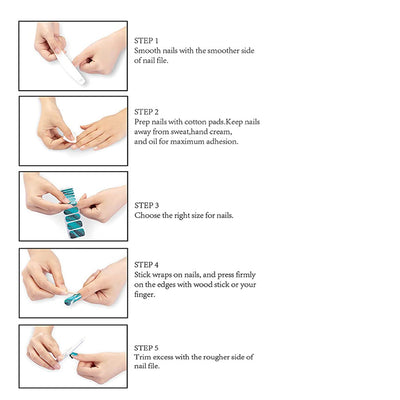 STEP 1
Smooth nails with the smoother side of nail file.

STEP 2
Prep nails with cotton pads.Keep nails away from sweat,hand cream, and oil for maximum adhesion.

STEP 3
Choose the right size for nails.

STEP 4
Stick wraps on nails, and press firmly on the edges with wood stick or your finger.

STEP 5
Trim excess with the rougher side of nail file.